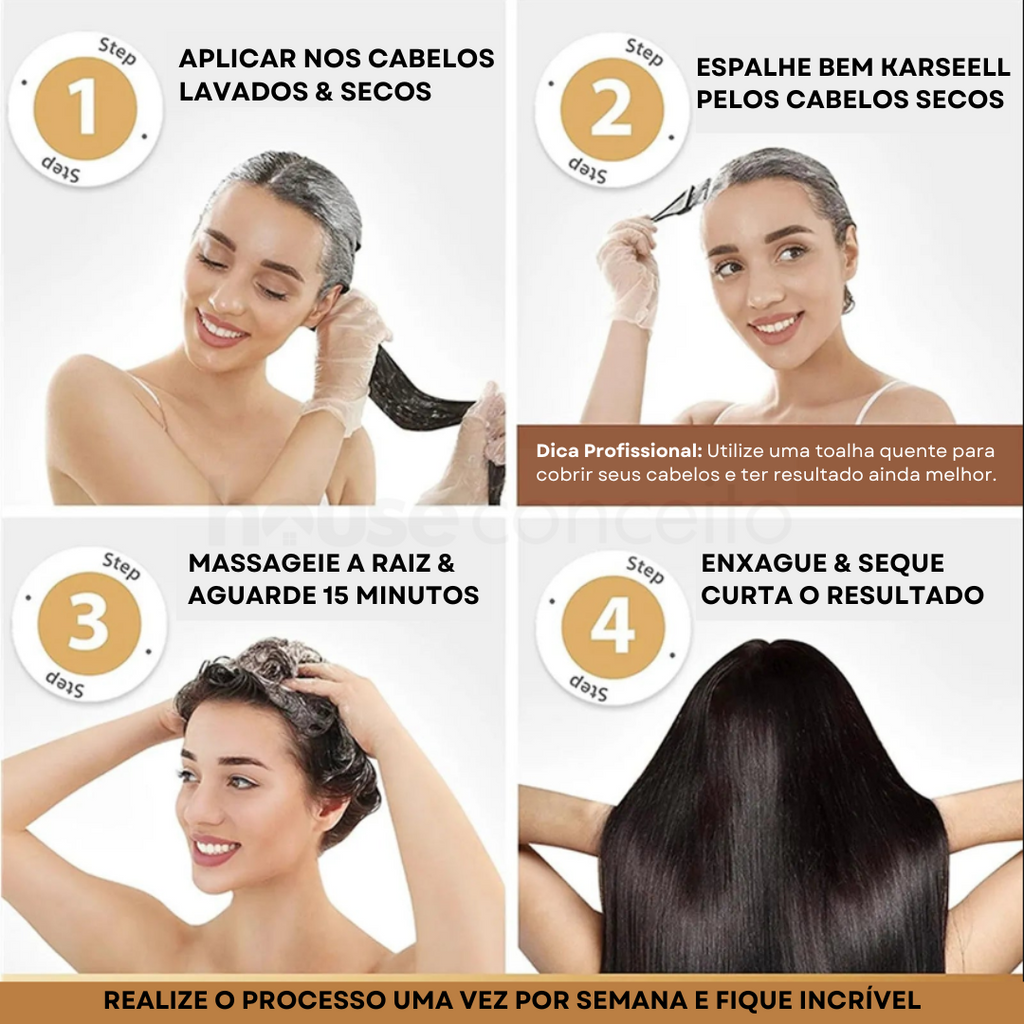 Step
1
Step

APLICAR NOS CABELOS LAVADOS & SECOS

Step
2
Step

ESPALHE BEM KARSEELL PELOS CABELOS SECOS

**Dica Profissional:** Utilize uma toalha quente para cobrir seus cabelos e ter resultado ainda melhor.

house conceito

Step
3
Step

MASSAGEIE A RAIZ & AGUARDE 15 MINUTOS

Step
4
Step

ENXAGUE & SEQUE CURTA O RESULTADO

REALIZE O PROCESSO UMA VEZ POR SEMANA E FIQUE INCRÍVEL